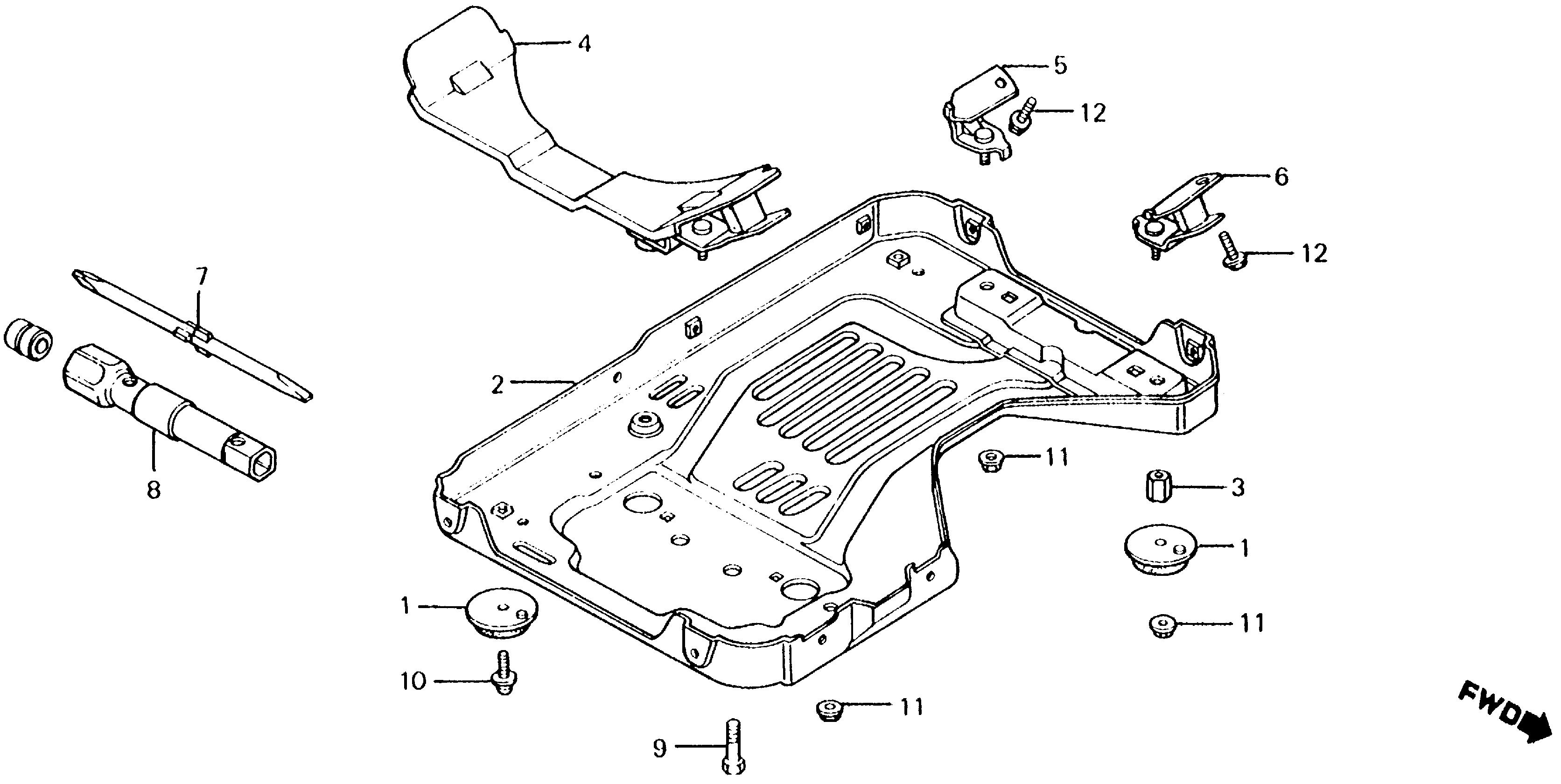 4
5
12
6
12
7
2
8
11
3
1
1
11
10
11
9
FWD